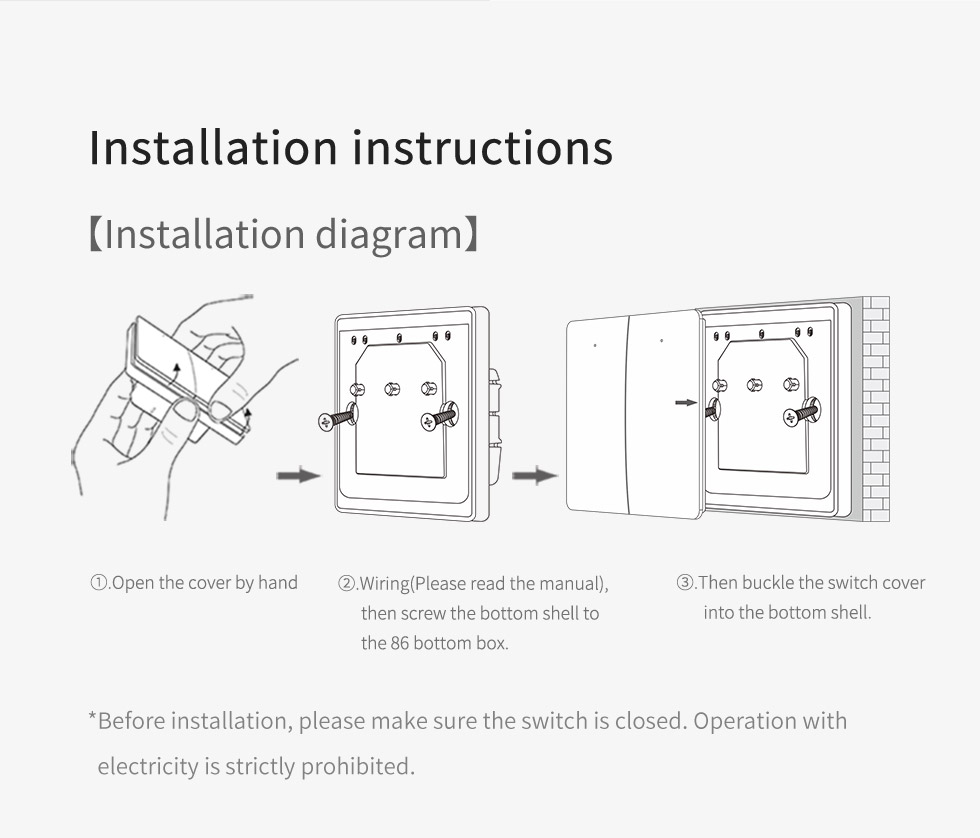 Installation instructions

【Installation diagram】

①.Open the cover by hand

②.Wiring(Please read the manual), then screw the bottom shell to the 86 bottom box.

③.Then buckle the switch cover into the bottom shell.

*Before installation, please make sure the switch is closed. Operation with electricity is strictly prohibited.