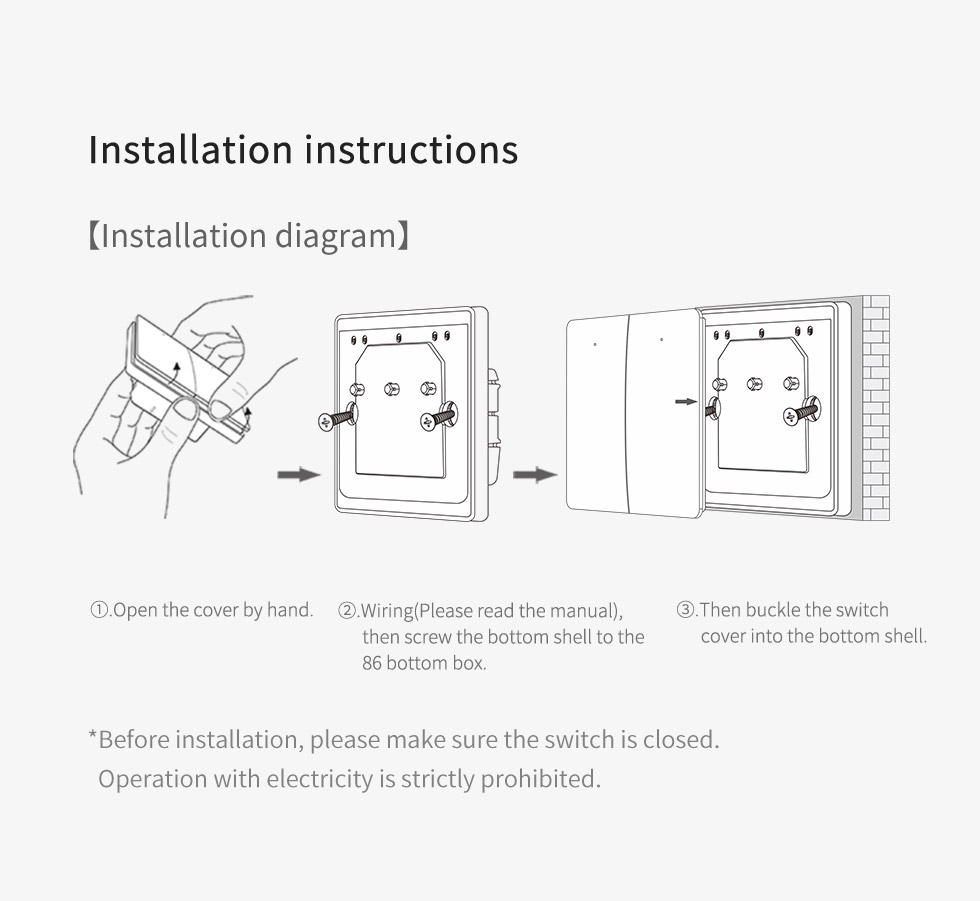 Installation instructions

【Installation diagram】

①.Open the cover by hand.

②.Wiring(Please read the manual), then screw the bottom shell to the 86 bottom box.

③.Then buckle the switch cover into the bottom shell.

*Before installation, please make sure the switch is closed. Operation with electricity is strictly prohibited.